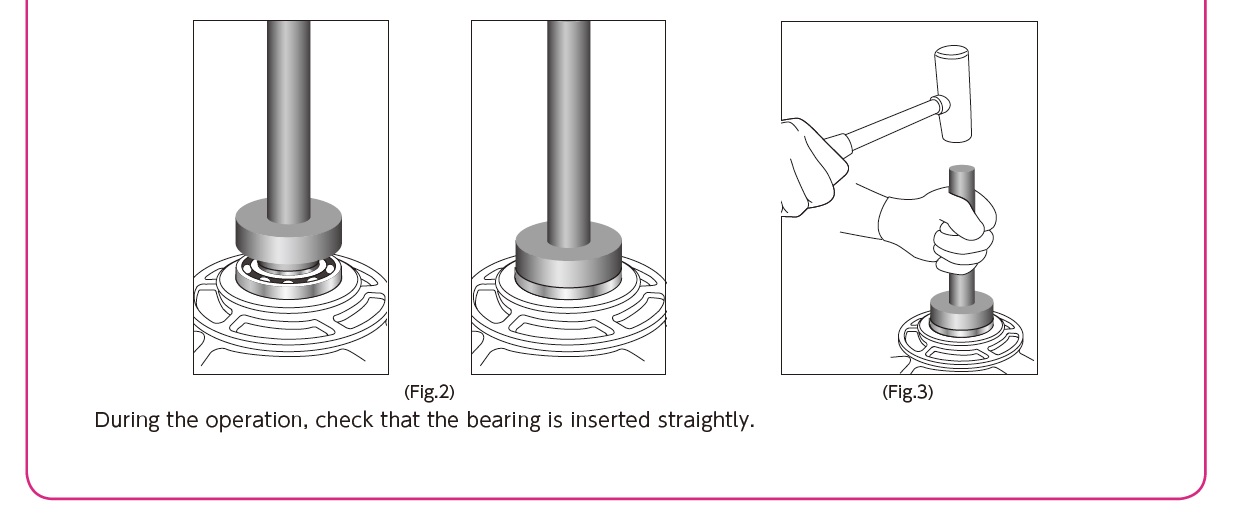 (Fig.2)

(Fig.3)

During the operation, check that the bearing is inserted straightly.